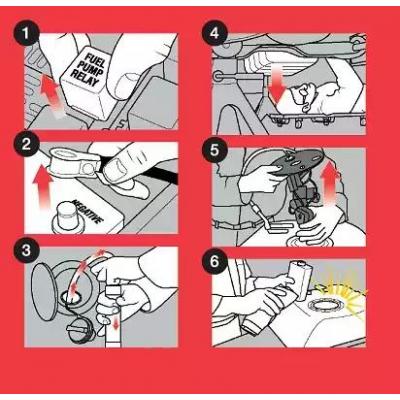 1
FUEL PUMP RELAY

2
NEGATIVE

3

4

5

6