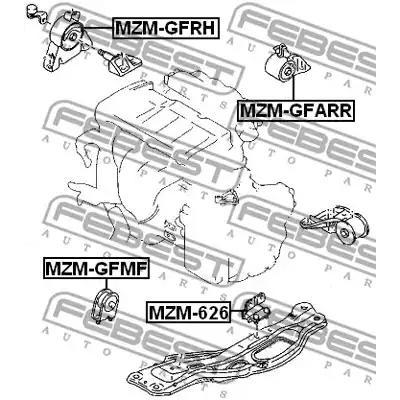 MZM-GFRH

MZM-GFARR

MZM-GFMF

MZM-626

FEBEST AUTO PARTS